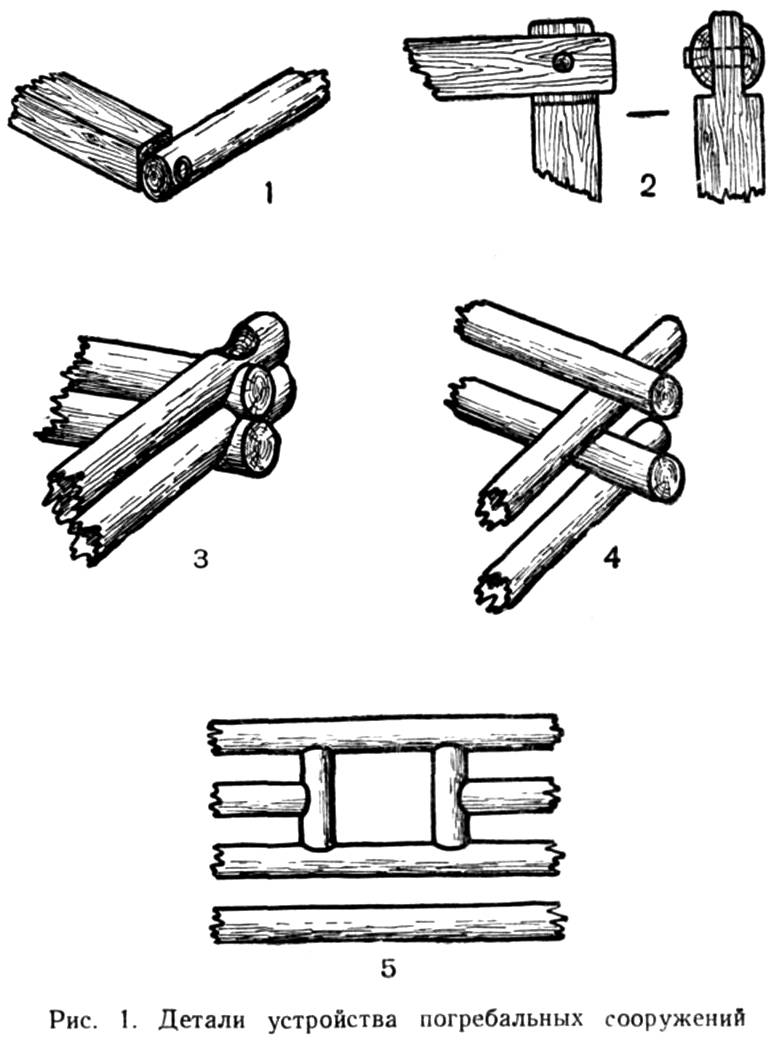 1

2

3

4

5

Рис. 1. Детали устройства погребальных сооружений