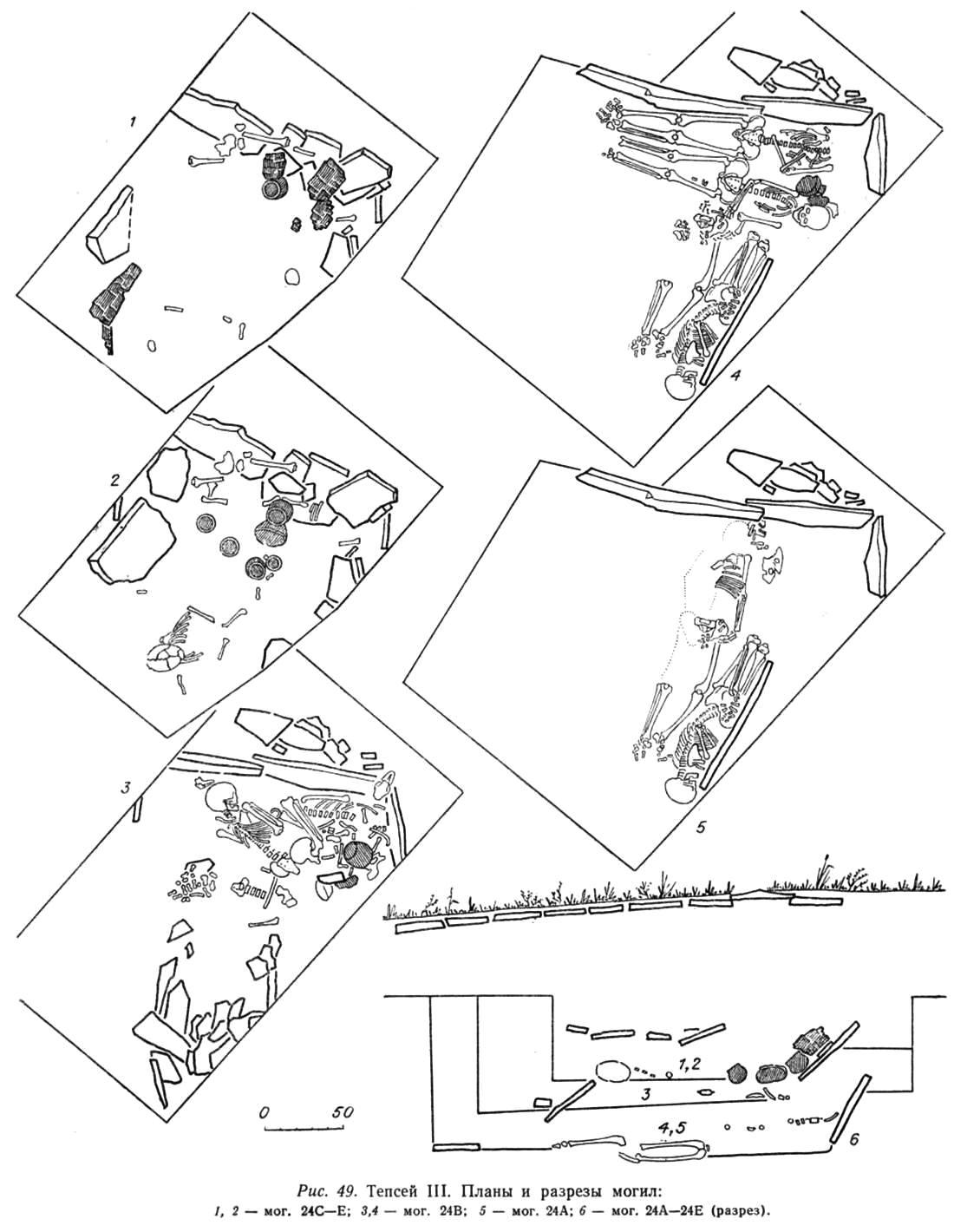 1

4

2

5

3

0 50

1,2

3

4,5

6

Рис. 49. Тепсей III. Планы и разрезы могил:
1, 2 — мог. 24С—Е; 3,4 — мог. 24В; 5 — мог. 24А; 6 — мог. 24А—24Е (разрез).