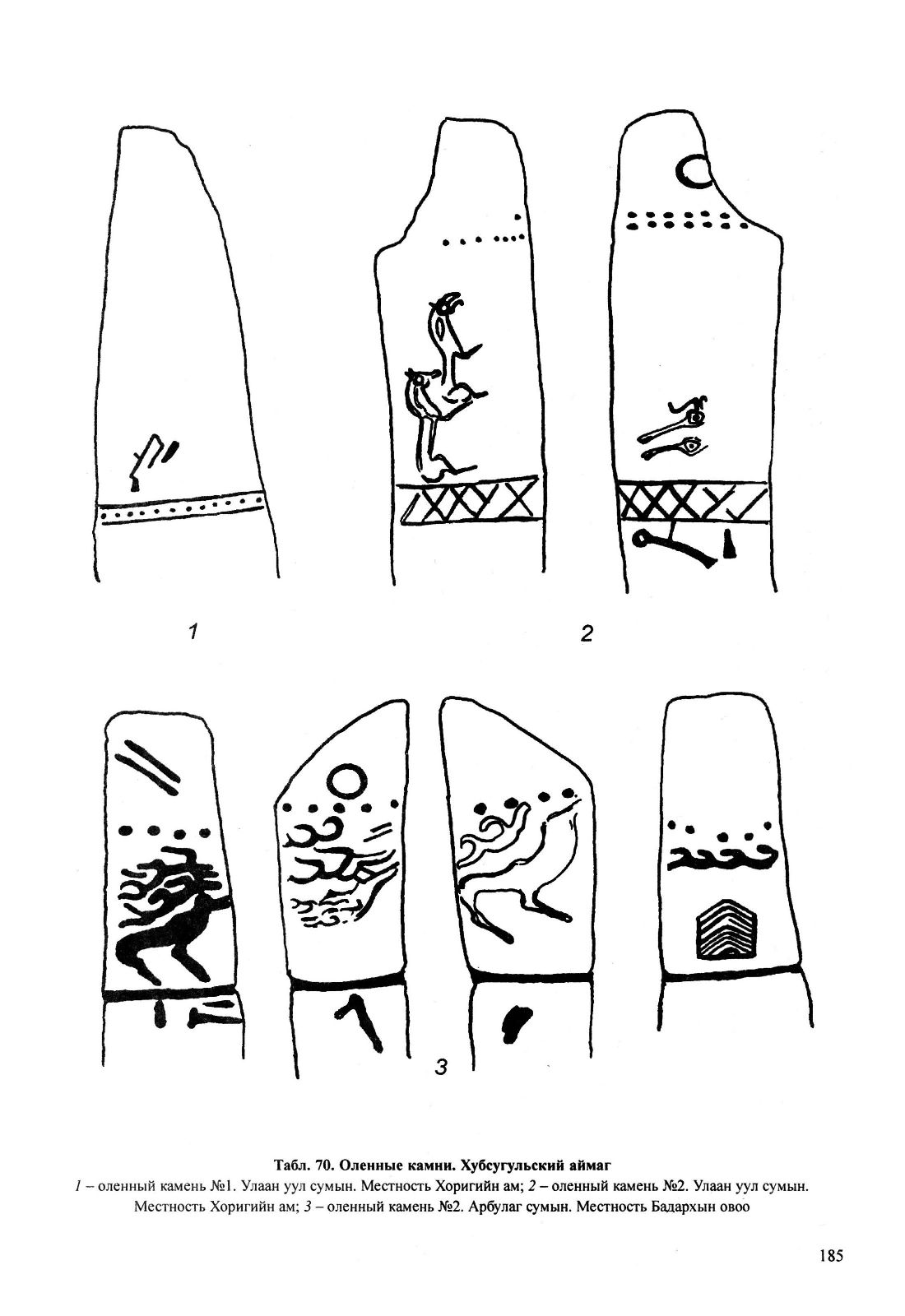 1

2

3

Табл. 70. Оленные камни. Хубсугульский аймаг

1 – оленный камень №1. Улаан уул сумын. Местность Хоригийн ам; 2 – оленный камень №2. Улаан уул сумын. Местность Хоригийн ам; 3 – оленный камень №2. Арбулаг сумын. Местность Бадархын овоо

185