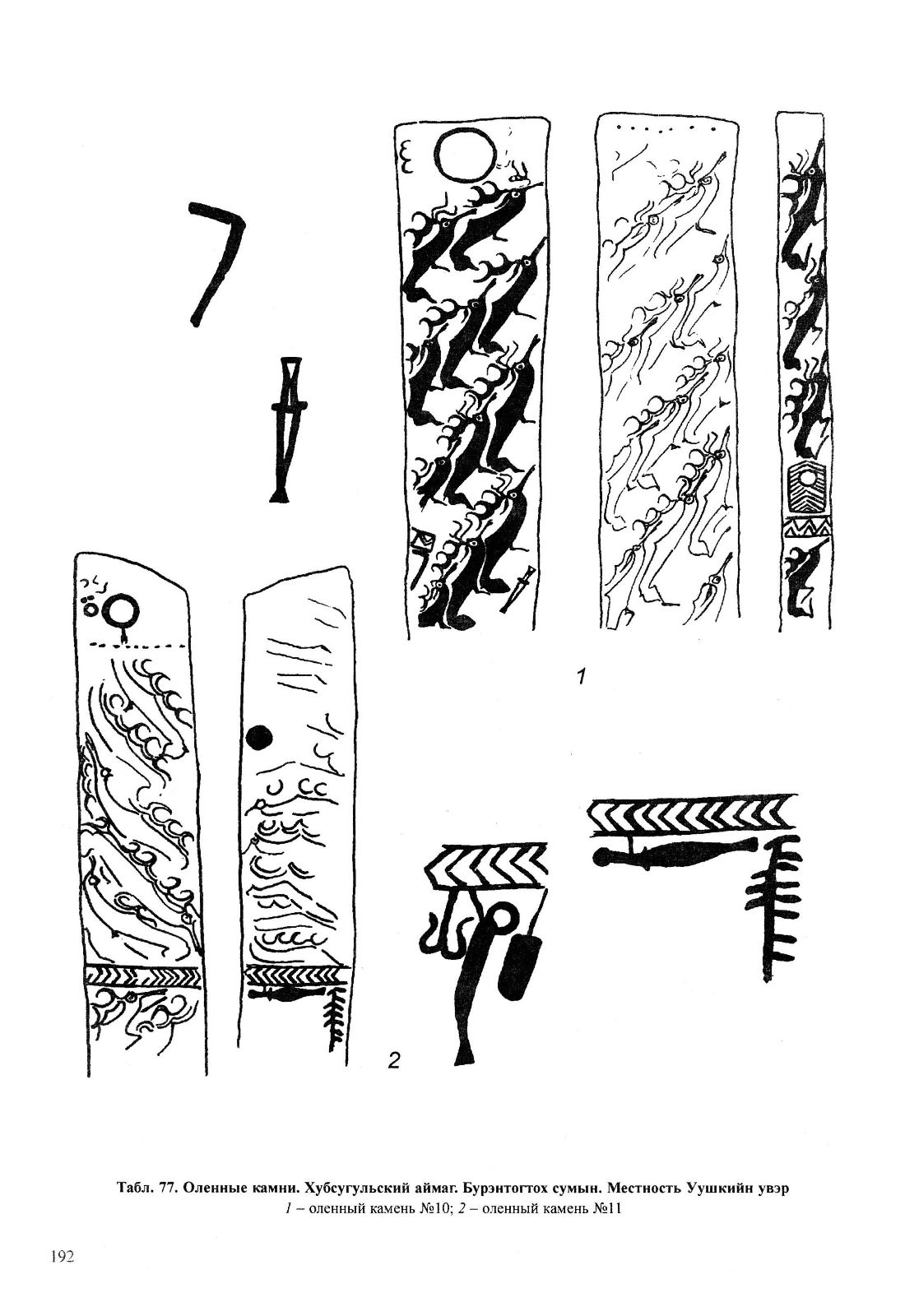 1

2

Табл. 77. Оленные камни. Хубсугульский аймаг. Бурэнтогтох сумын. Местность Уушкийн увэр
1 – оленный камень №10; 2 – оленный камень №11

192